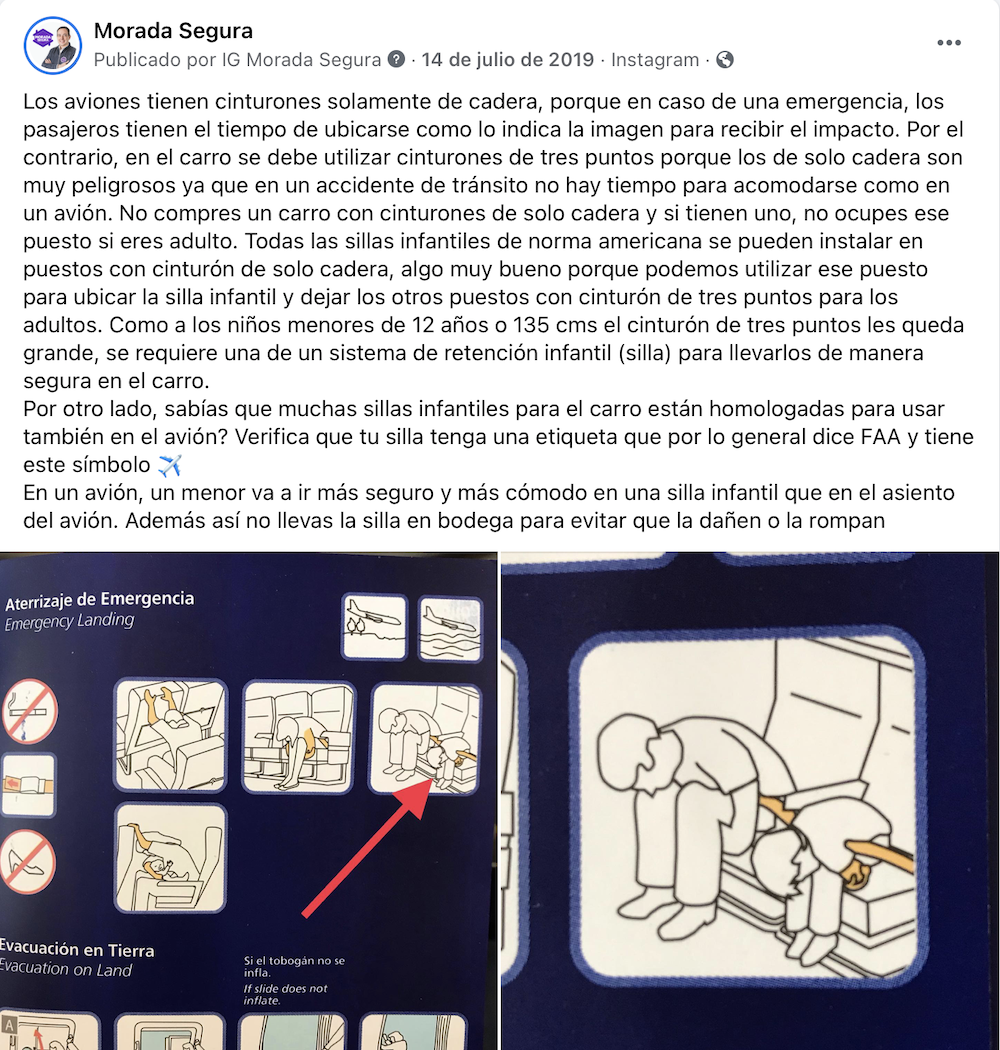 Morada Segura
Publicado por IG Morada Segura · 14 de julio de 2019 · Instagram ·

Los aviones tienen cinturones solamente de cadera, porque en caso de una emergencia, los pasajeros tienen el tiempo de ubicarse como lo indica la imagen para recibir el impacto. Por el contrario, en el carro se debe utilizar cinturones de tres puntos porque los de solo cadera son muy peligrosos ya que en un accidente de tránsito no hay tiempo para acomodarse como en un avión. No compres un carro con cinturones de solo cadera y si tienen uno, no ocupes ese puesto si eres adulto. Todas las sillas infantiles de norma americana se pueden instalar en puestos con cinturón de solo cadera, algo muy bueno porque podemos utilizar ese puesto para ubicar la silla infantil y dejar los otros puestos con cinturón de tres puntos para los adultos. Como a los niños menores de 12 años o 135 cms el cinturón de tres puntos les queda grande, se requiere una de un sistema de retención infantil (silla) para llevarlos de manera segura en el carro.
Por otro lado, sabías que muchas sillas infantiles para el carro están homologadas para usar también en el avión? Verifica que tu silla tenga una etiqueta que por lo general dice FAA y tiene este símbolo ✈️
En un avión, un menor va a ir más seguro y más cómodo en una silla infantil que en el asiento del avión. Además así no llevas la silla en bodega para evitar que la dañen o la rompan

Aterrizaje de Emergencia
Emergency Landing

Evacuación en Tierra
Evacuation on Land

Si el tobogán no se infla.
If slide does not inflate.

A